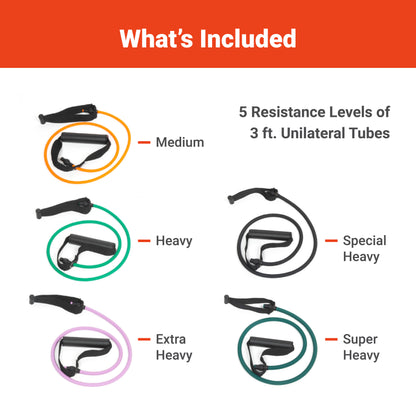 What's Included

5 Resistance Levels of 3 ft. Unilateral Tubes

Medium

Heavy

Special Heavy

Extra Heavy

Super Heavy