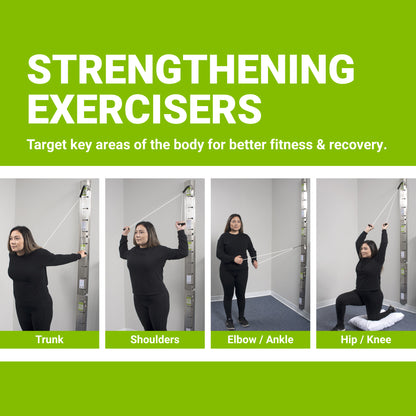 STRENGTHENING EXERCISERS

Target key areas of the body for better fitness & recovery.

Trunk

Shoulders

Elbow / Ankle

Hip / Knee